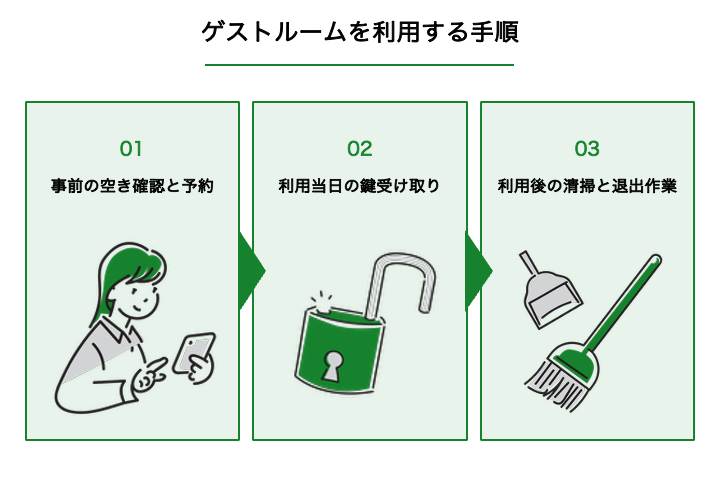 ゲストルームを利用する手順

01
事前の空き確認と予約

02
利用当日の鍵受け取り

03
利用後の清掃と退出作業